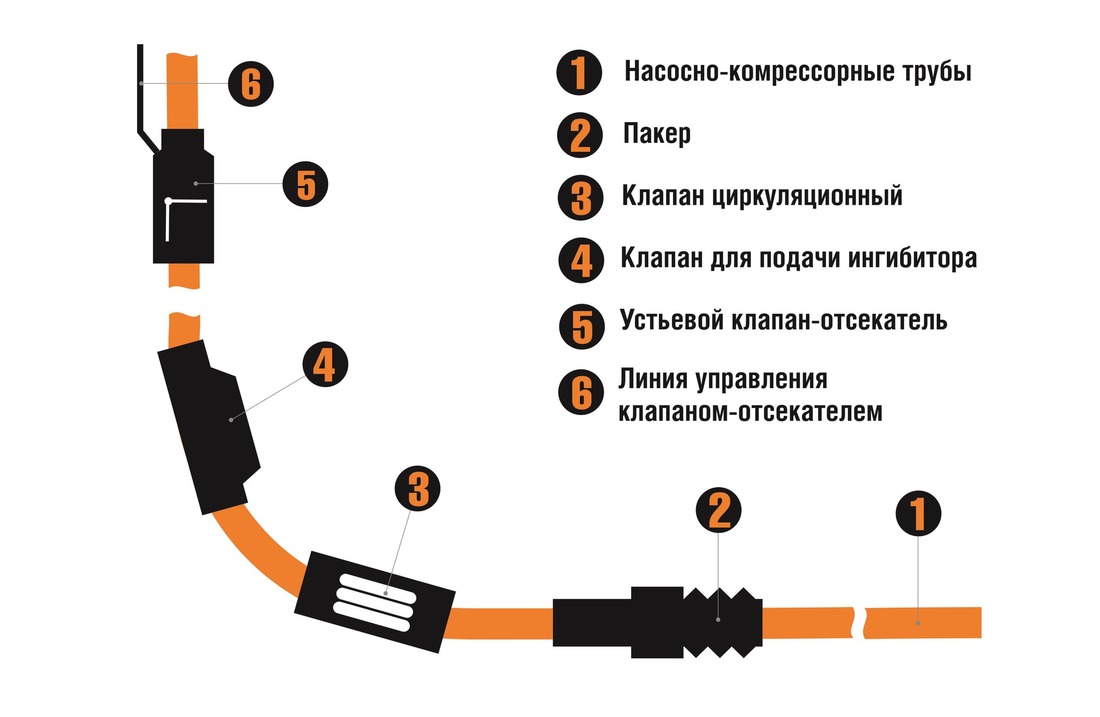 6

5

4

3

2

1

1 Насосно-компрессорные трубы

2 Пакер

3 Клапан циркуляционный

4 Клапан для подачи ингибитора

5 Устьевой клапан-отсекатель

6 Линия управления клапаном-отсекателем